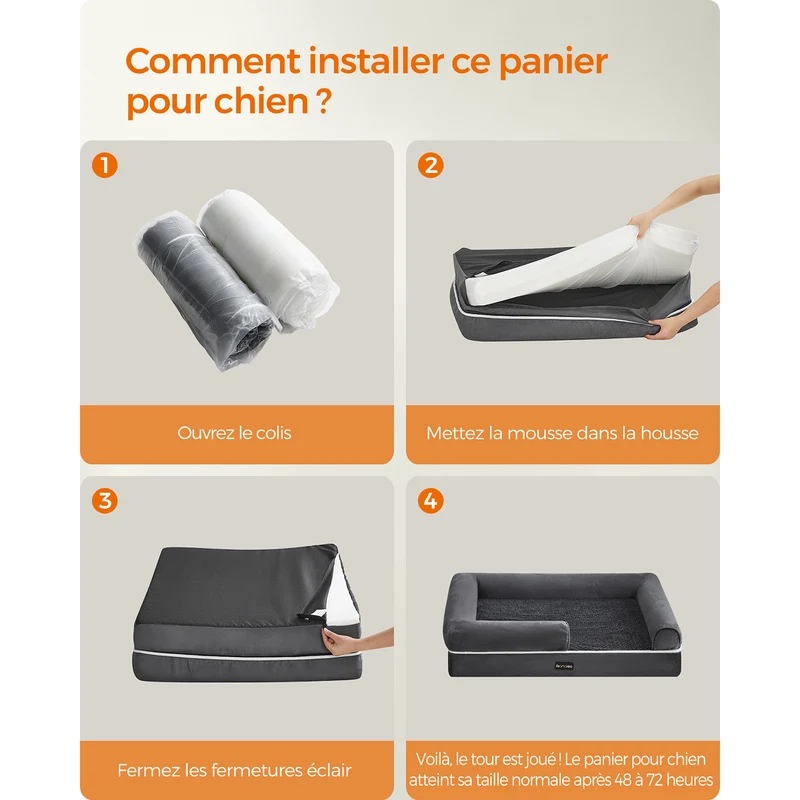 Comment installer ce panier pour chien ?

1

Ouvrez le colis

2

Mettez la mousse dans la housse

3

Fermez les fermetures éclair

4

Voilà, le tour est joué ! Le panier pour chien atteint sa taille normale après 48 à 72 heures