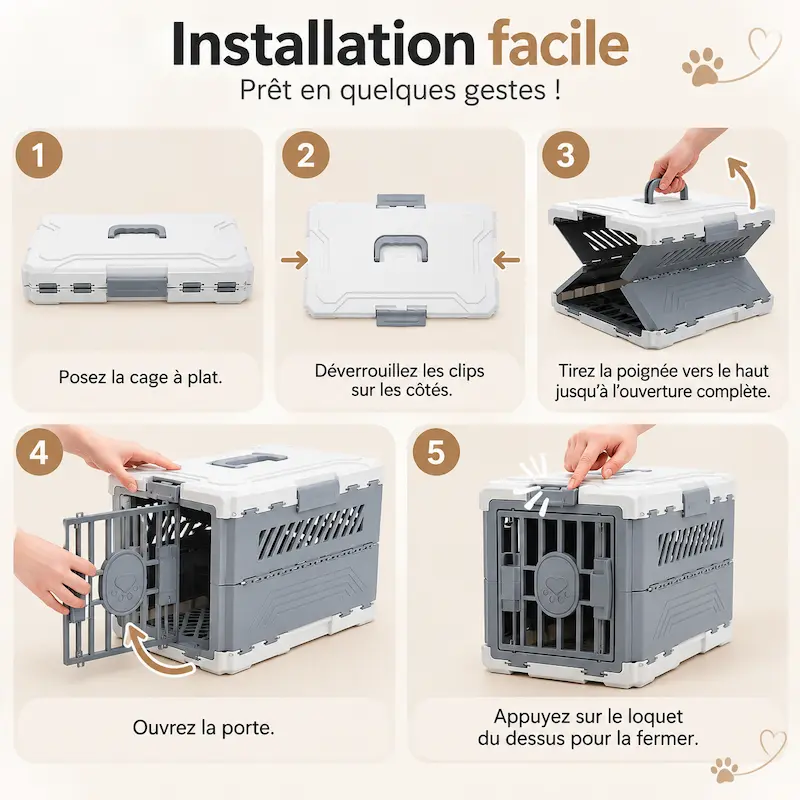 Installation facile

Prêt en quelques gestes !

1

Posez la cage à plat.

2

Déverrouillez les clips sur les côtés.

3

Tirez la poignée vers le haut jusqu'à l'ouverture complète.

4

Ouvrez la porte.

5

Appuyez sur le loquet du dessus pour la fermer.